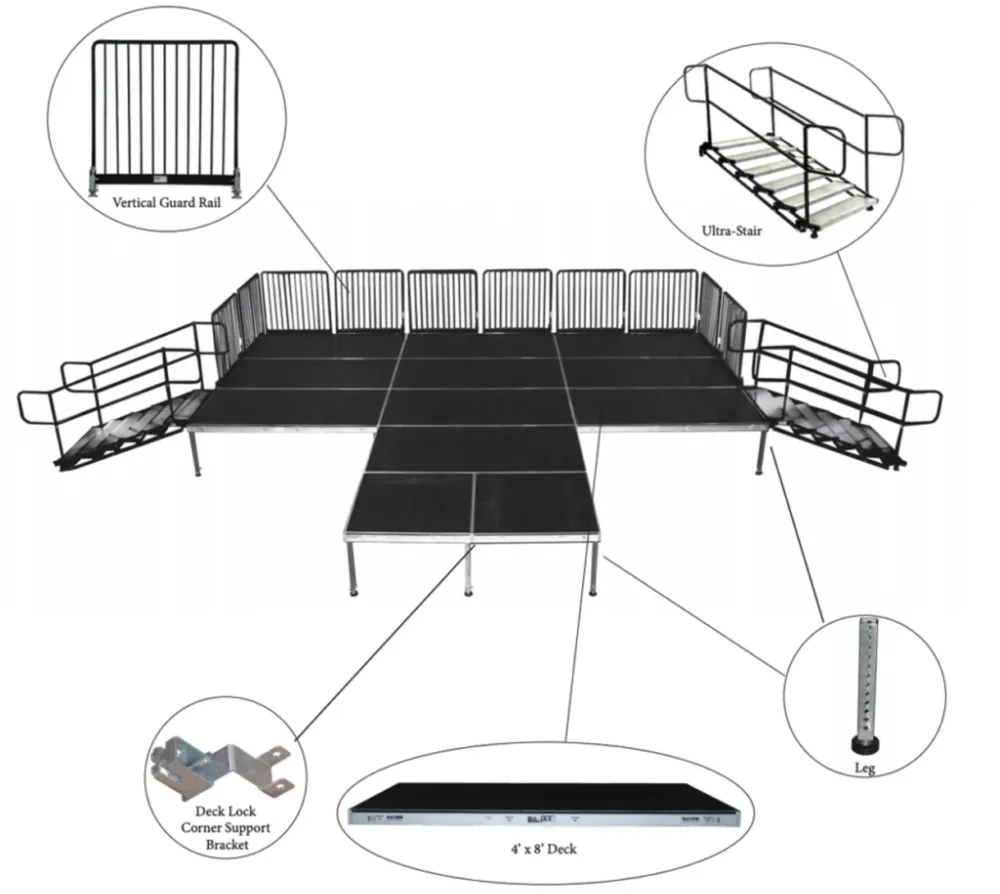 Vertical Guard Rail

Ultra-Stair

Leg

Deck Lock Corner Support Bracket

4' x 8' Deck